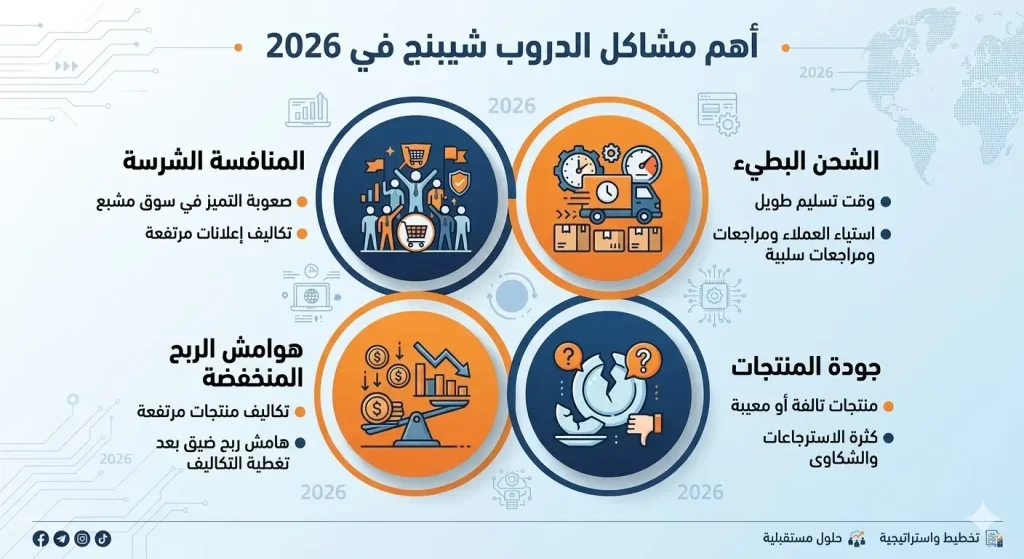 أهم مشاكل الدروب شيبنج في 2026

2026

2026

الشحن البطيء
وقت تسليم طويل
استياء العملاء ومراجعات ومراجعات سلبية

المنافسة الشرسة
صعوبة التميز في سوق مشبع
تكاليف إعلانات مرتفعة

جودة المنتجات
منتجات تالفة أو معيبة
كثرة الاسترجاعات والشكاوى

هوامش الربح المنخفضة
تكاليف منتجات مرتفعة
هامش ربح ضيق بعد تغطية التكاليف

2026

2026

2026

تخطيط واستراتيجية
حلول مستقبلية